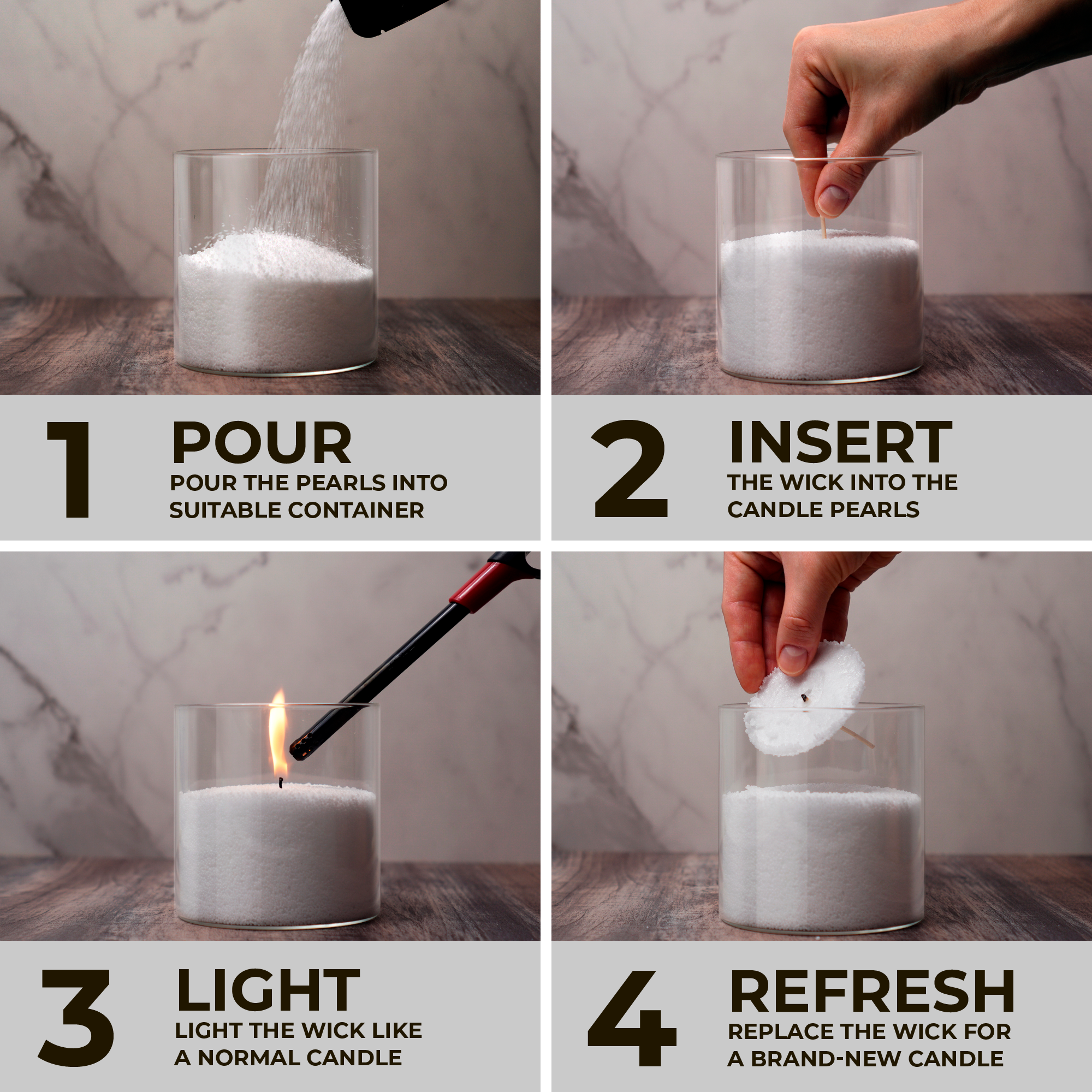 1
POUR
POUR THE PEARLS INTO SUITABLE CONTAINER

2
INSERT
THE WICK INTO THE CANDLE PEARLS

3
LIGHT
LIGHT THE WICK LIKE A NORMAL CANDLE

4
REFRESH
REPLACE THE WICK FOR A BRAND-NEW CANDLE