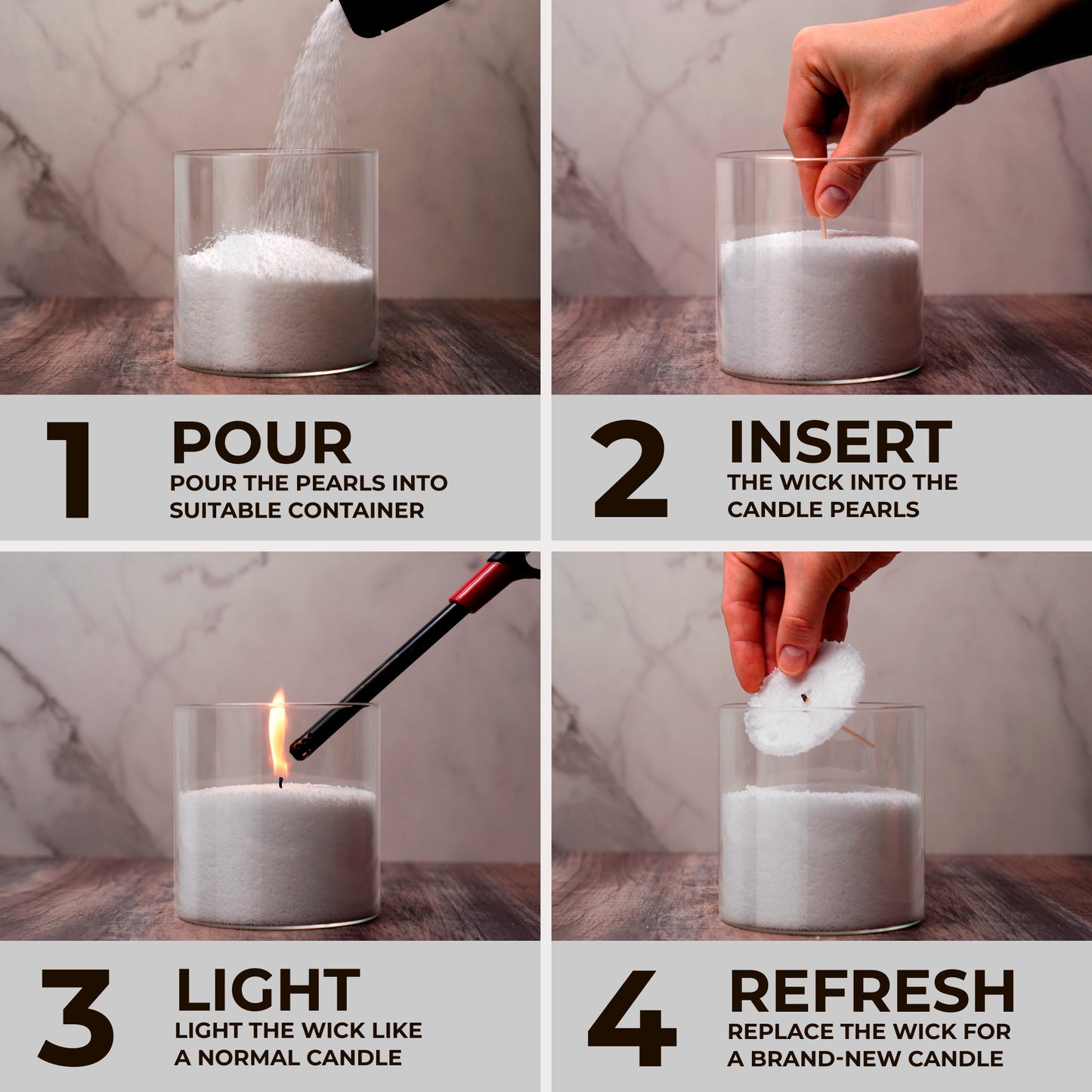 1 POUR
POUR THE PEARLS INTO SUITABLE CONTAINER

2 INSERT
THE WICK INTO THE CANDLE PEARLS

3 LIGHT
LIGHT THE WICK LIKE A NORMAL CANDLE

4 REFRESH
REPLACE THE WICK FOR A BRAND-NEW CANDLE